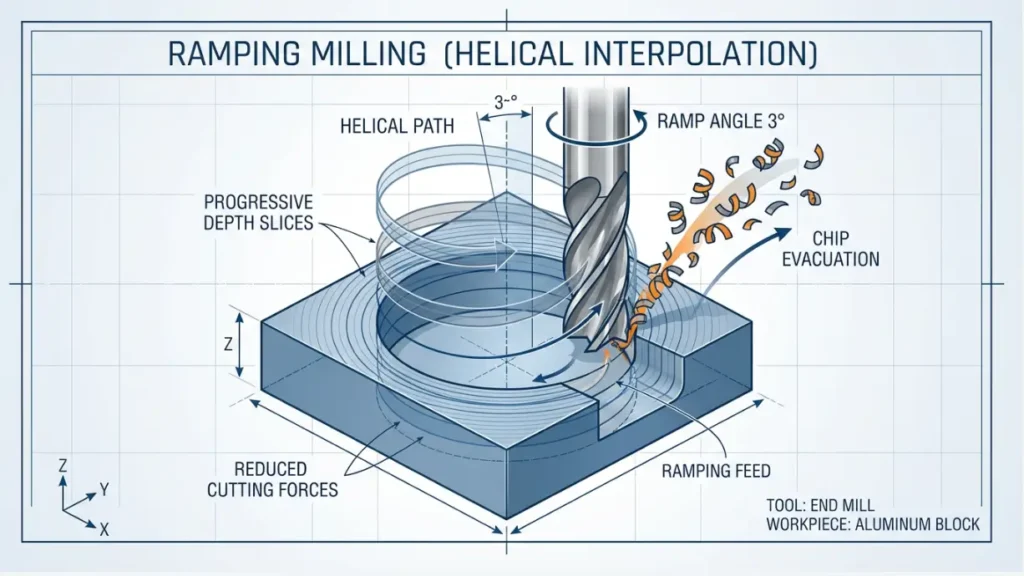 RAMPING MILLING (HELICAL INTERPOLATION)

3-°

HELICAL PATH

RAMP ANGLE 3°

PROGRESSIVE DEPTH SLICES

CHIP EVACUATION

Z

REDUCED CUTTING FORCES

RAMPING FEED

Z
Y
X

TOOL: END MILL
WORKPIECE: ALUMINUM BLOCK