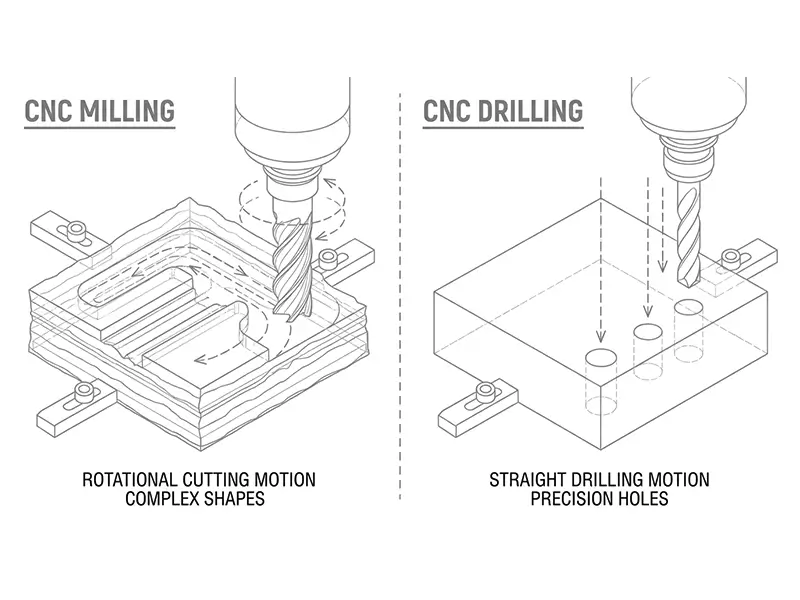 CNC MILLING

ROTATIONAL CUTTING MOTION
COMPLEX SHAPES

CNC DRILLING

STRAIGHT DRILLING MOTION
PRECISION HOLES