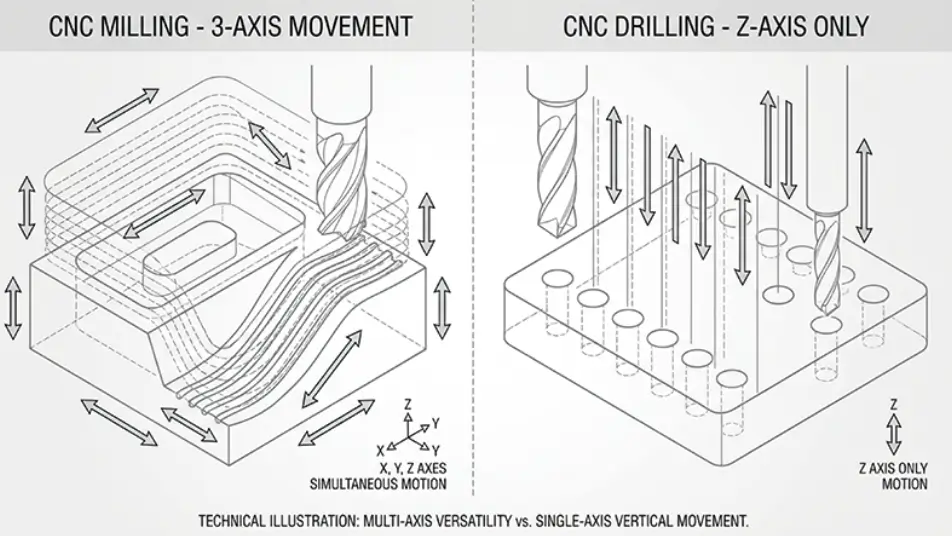 CNC MILLING - 3-AXIS MOVEMENT

Z
Y
X
Y
X, Y, Z AXES
SIMULTANEOUS MOTION

CNC DRILLING - Z-AXIS ONLY

Z
Z AXIS ONLY
MOTION

TECHNICAL ILLUSTRATION: MULTI-AXIS VERSATILITY vs. SINGLE-AXIS VERTICAL MOVEMENT.